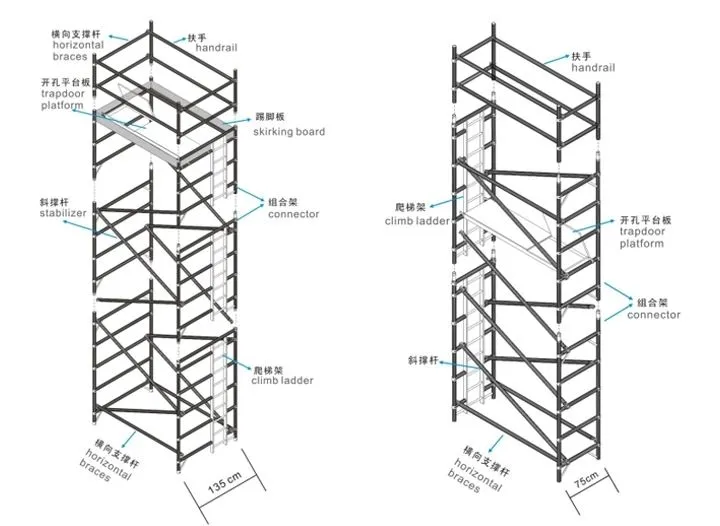 横向支撑杆
horizontal braces

扶手
handrail

开孔平台板
trapdoor platform

踢脚板
skirking board

斜撑杆
stabilizer

组合架
connector

爬梯架
climb ladder

横向支撑杆
horizontal braces

135 cm

扶手
handrail

爬梯架
climb ladder

开孔平台板
trapdoor platform

组合架
connector

斜撑杆

横向支撑杆
horizontal braces

75cm